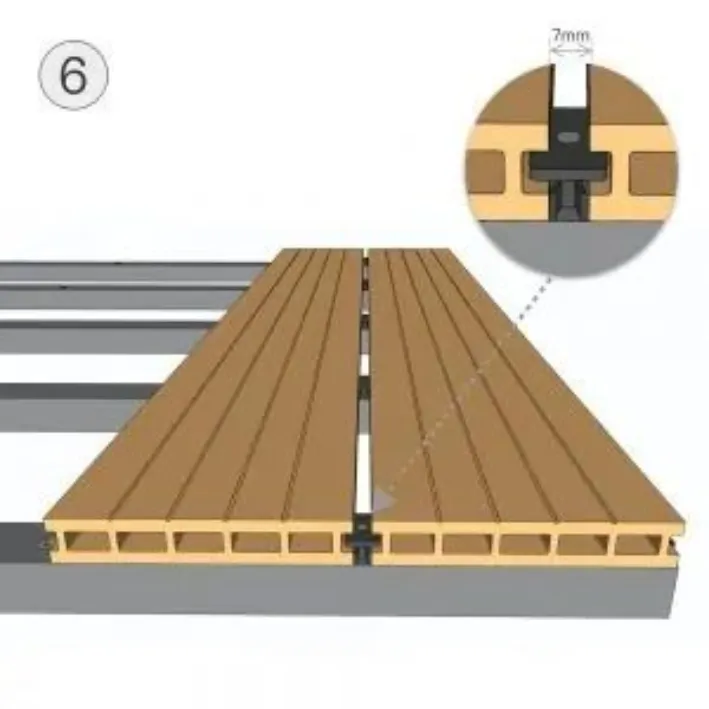 6

7mm