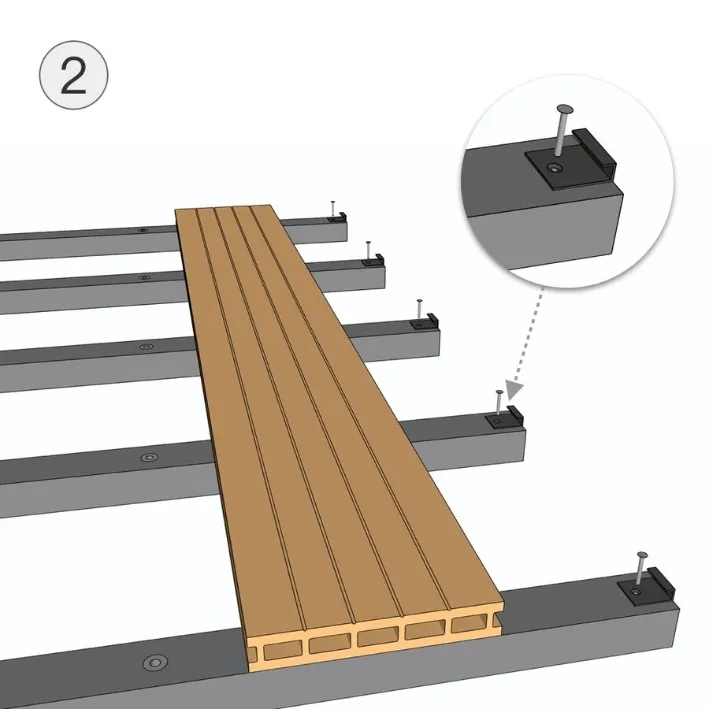 2